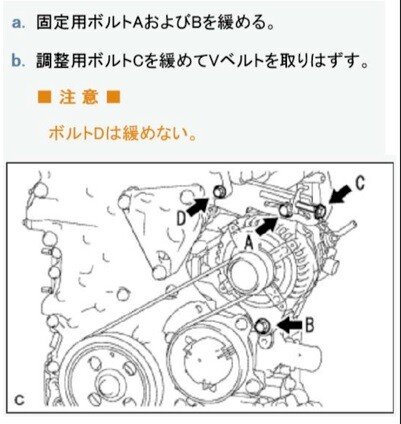 a. 固定用ボルトAおよびBを緩める。

b. 調整用ボルトCを緩めてVベルトを取りはずす。

■ 注 意 ■

ボルトDは緩めない。

C
D
A
B
C